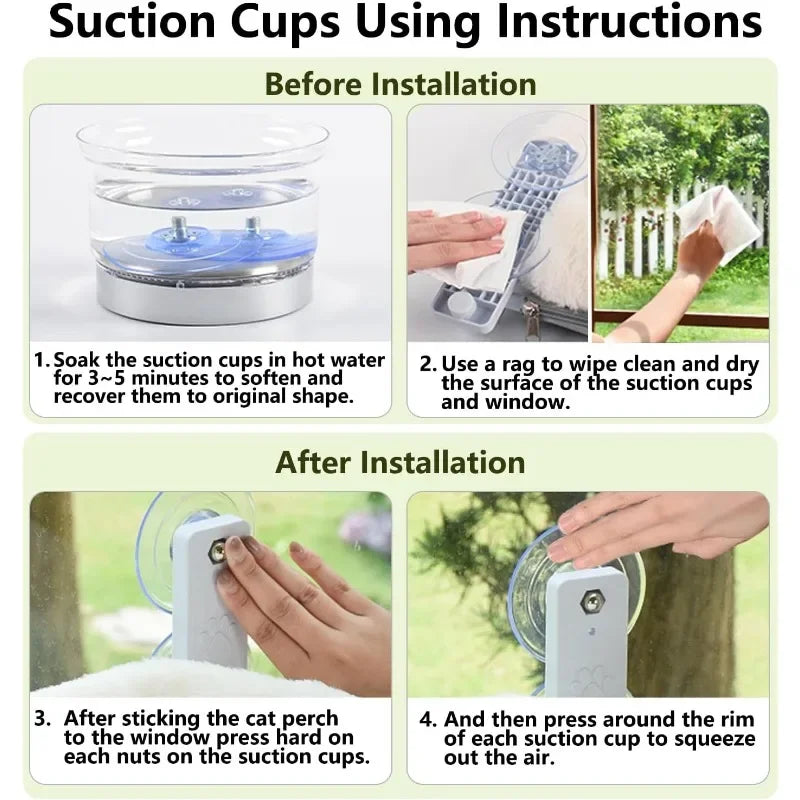 Suction Cups Using Instructions

Before Installation

1. Soak the suction cups in hot water for 3~5 minutes to soften and recover them to original shape.

2. Use a rag to wipe clean and dry the surface of the suction cups and window.

After Installation

3. After sticking the cat perch to the window press hard on each nuts on the suction cups.

4. And then press around the rim of each suction cup to squeeze out the air.