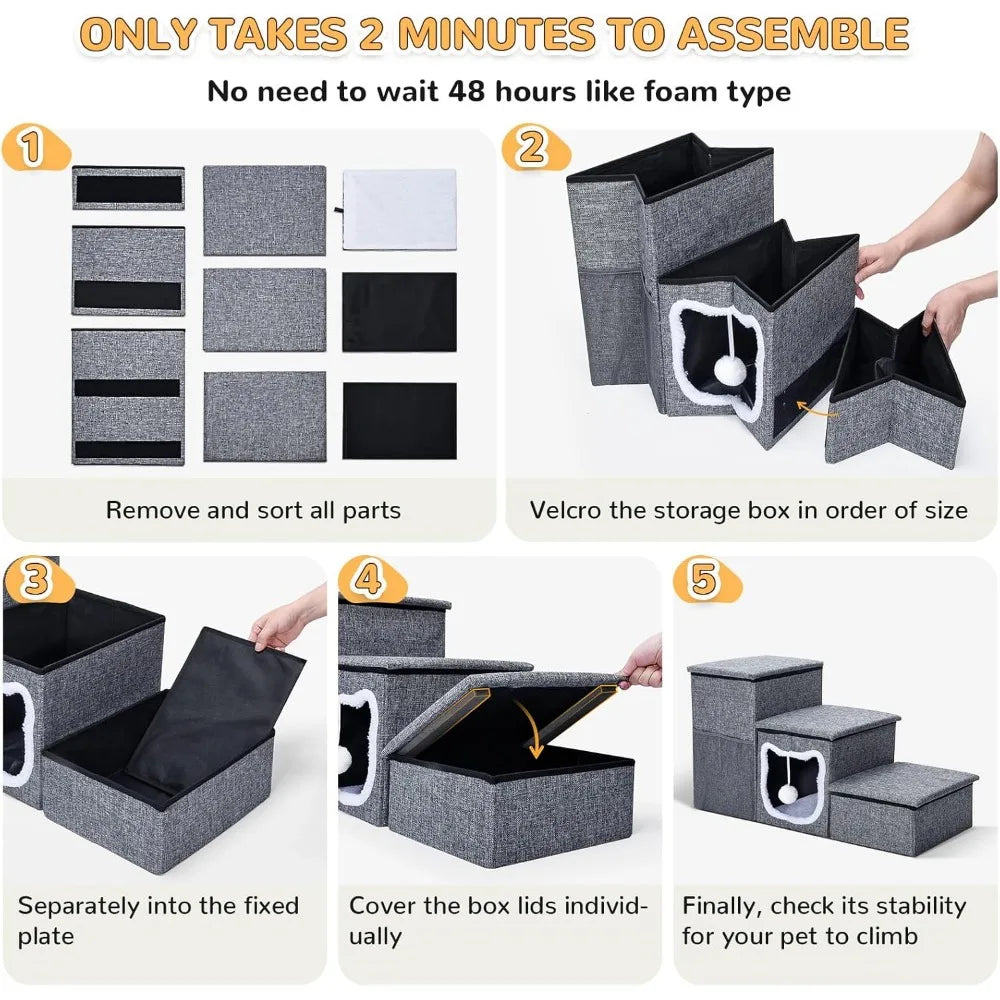 ONLY TAKES 2 MINUTES TO ASSEMBLE

No need to wait 48 hours like foam type

1

Remove and sort all parts

2

Velcro the storage box in order of size

3

Separately into the fixed plate

4

Cover the box lids individually

5

Finally, check its stability for your pet to climb