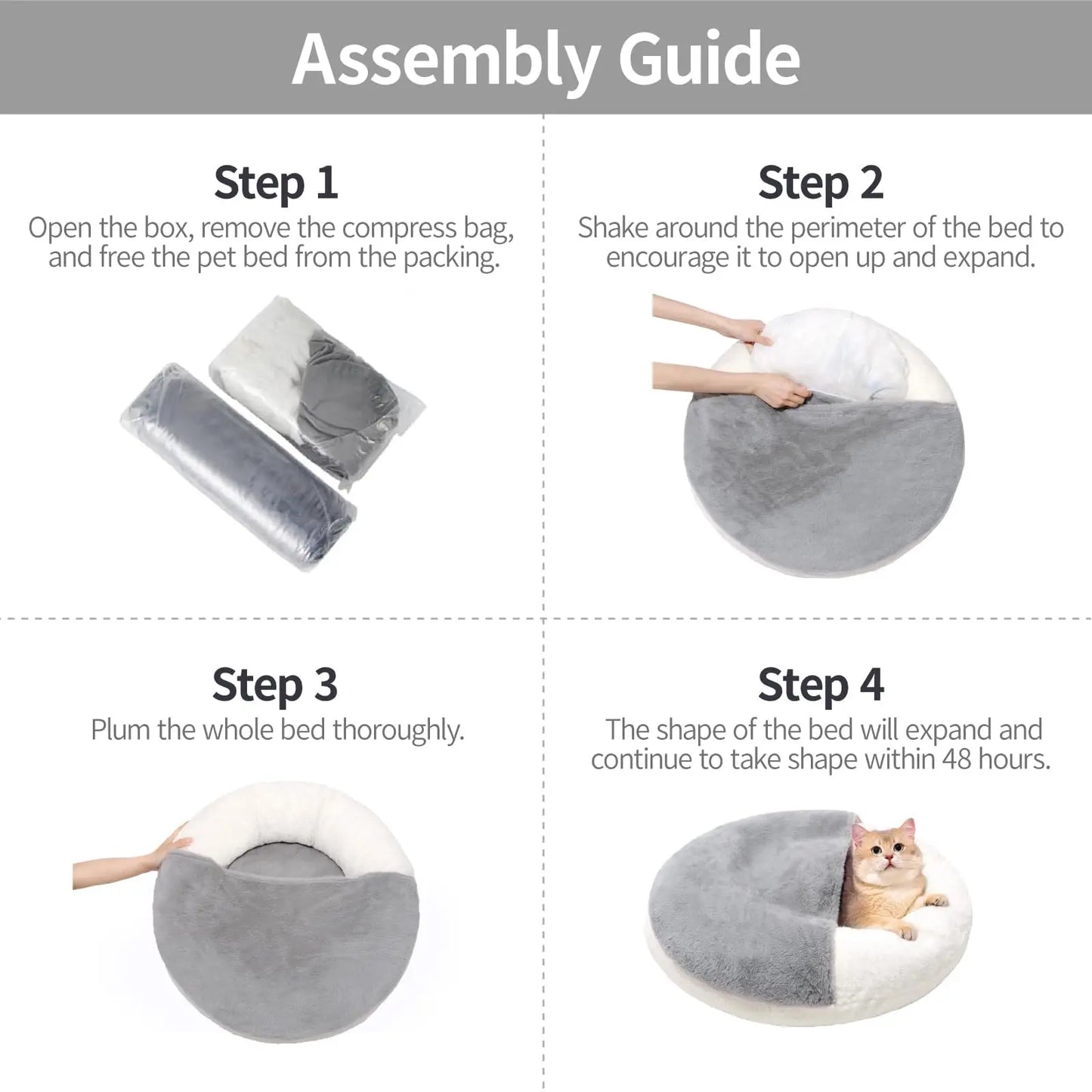 Assembly Guide

Step 1
Open the box, remove the compress bag, and free the pet bed from the packing.

Step 2
Shake around the perimeter of the bed to encourage it to open up and expand.

Step 3
Plum the whole bed thoroughly.

Step 4
The shape of the bed will expand and continue to take shape within 48 hours.