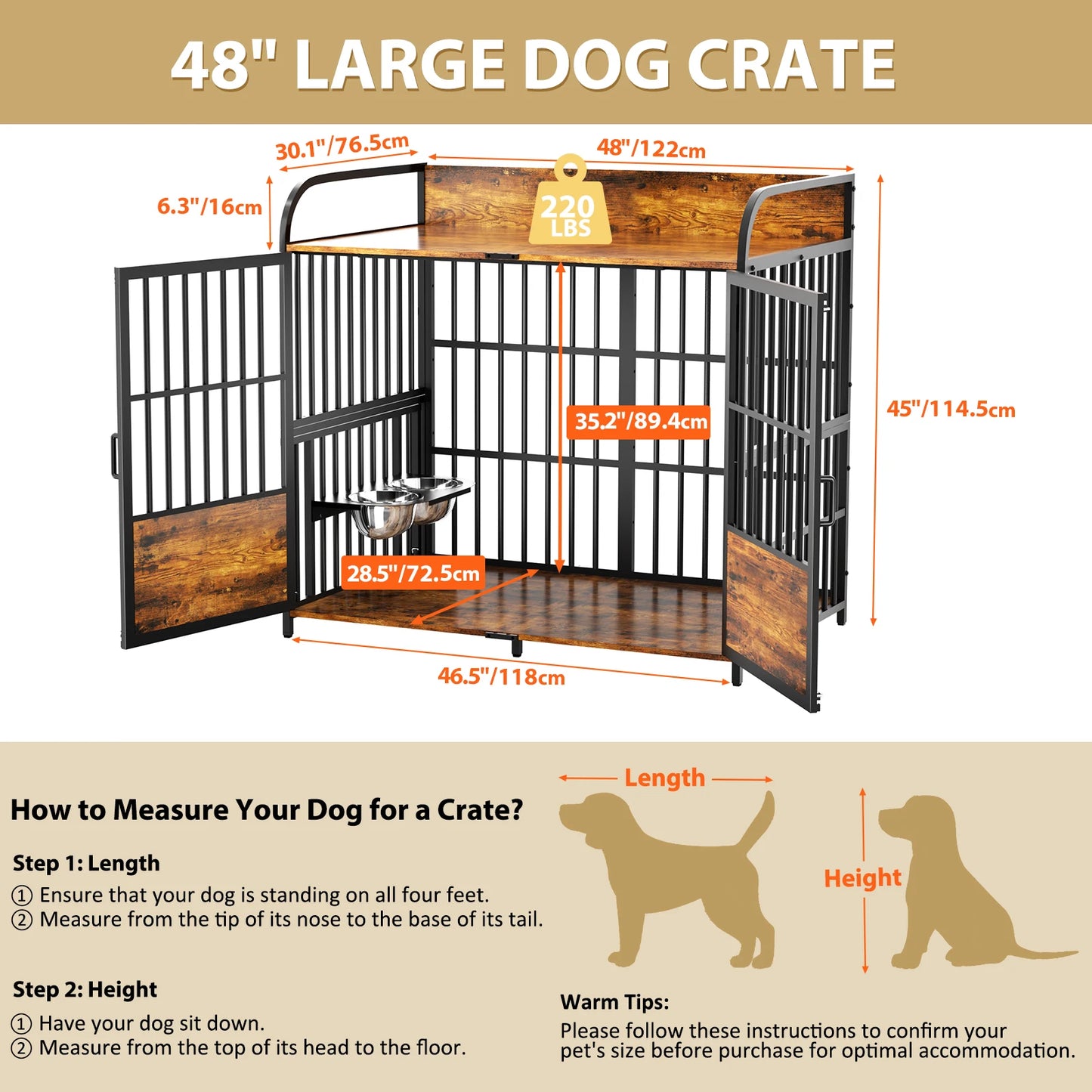 48" LARGE DOG CRATE

30.1"/76.5cm

48"/122cm

6.3"/16cm

220 LBS

35.2"/89.4cm

45"/114.5cm

28.5"/72.5cm

46.5"/118cm

How to Measure Your Dog for a Crate?

Step 1: Length
① Ensure that your dog is standing on all four feet.
② Measure from the tip of its nose to the base of its tail.

Step 2: Height
① Have your dog sit down.
② Measure from the top of its head to the floor.

Length

Height

Warm Tips:
Please follow these instructions to confirm your pet's size before purchase for optimal accommodation.