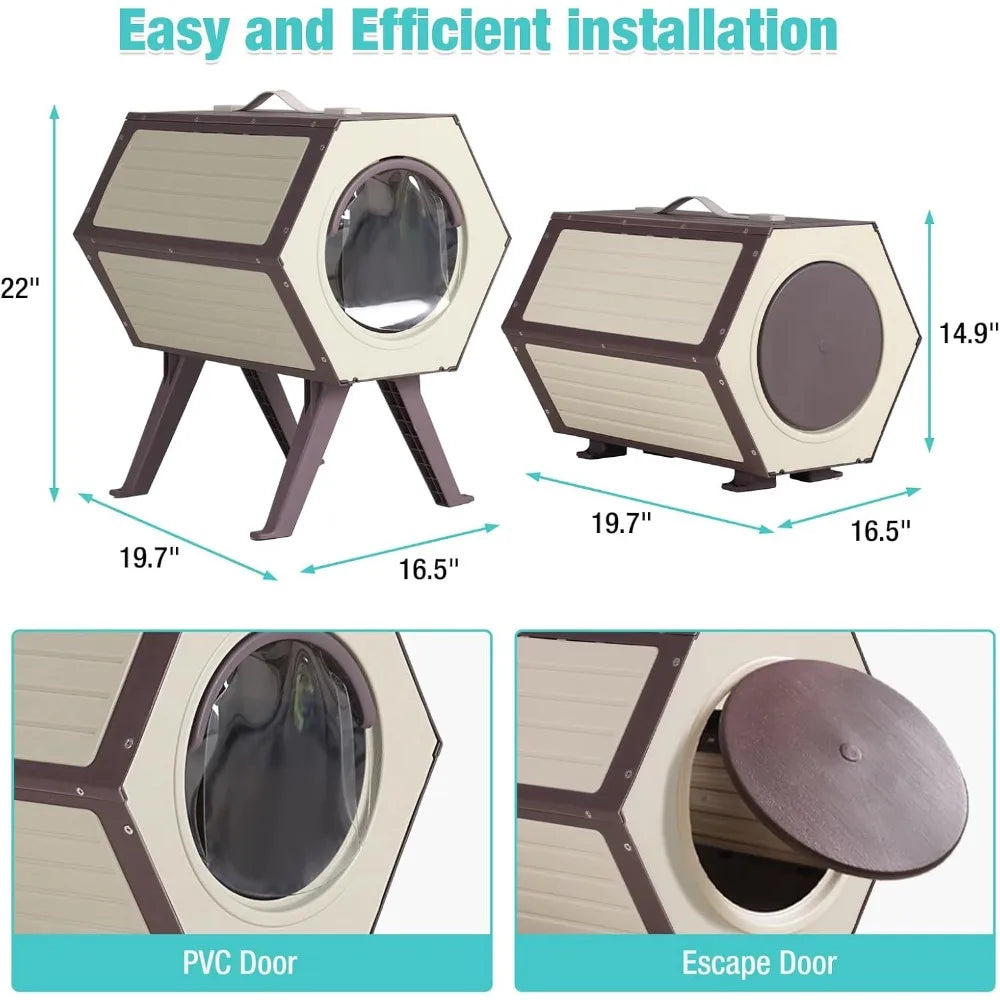 Easy and Efficient installation

22''

19.7''

16.5''

14.9''

19.7''

16.5''

PVC Door

Escape Door