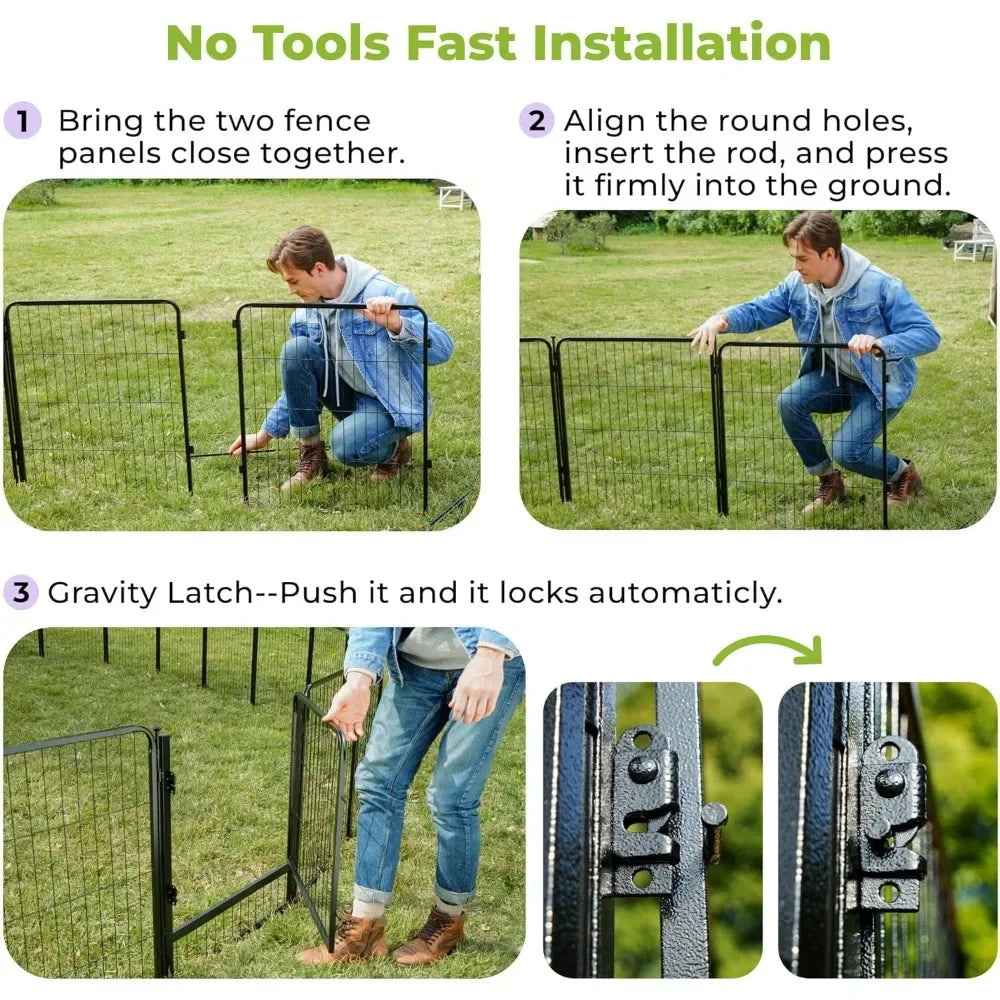 No Tools Fast Installation

1 Bring the two fence panels close together.

2 Align the round holes, insert the rod, and press it firmly into the ground.

3 Gravity Latch--Push it and it locks automaticly.