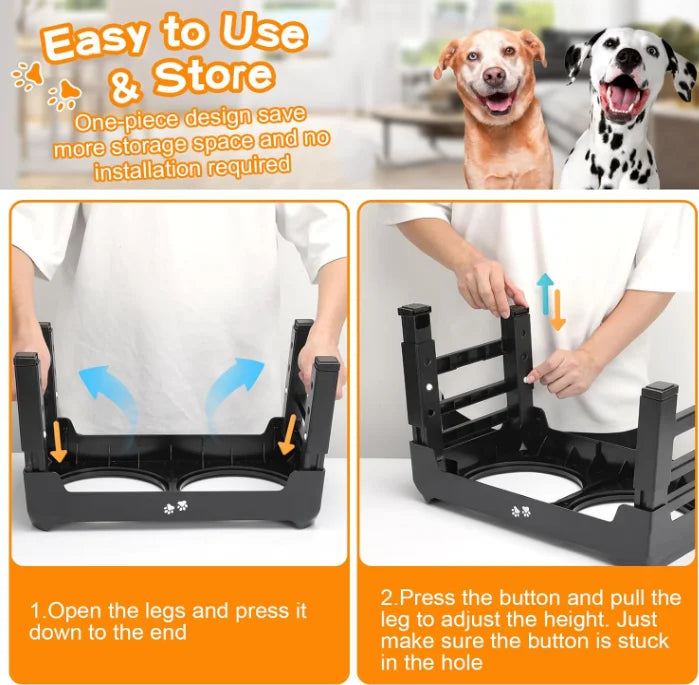 Easy to Use & Store

One-piece design save more storage space and no installation required

1.Open the legs and press it down to the end

2.Press the button and pull the leg to adjust the height. Just make sure the button is stuck in the hole