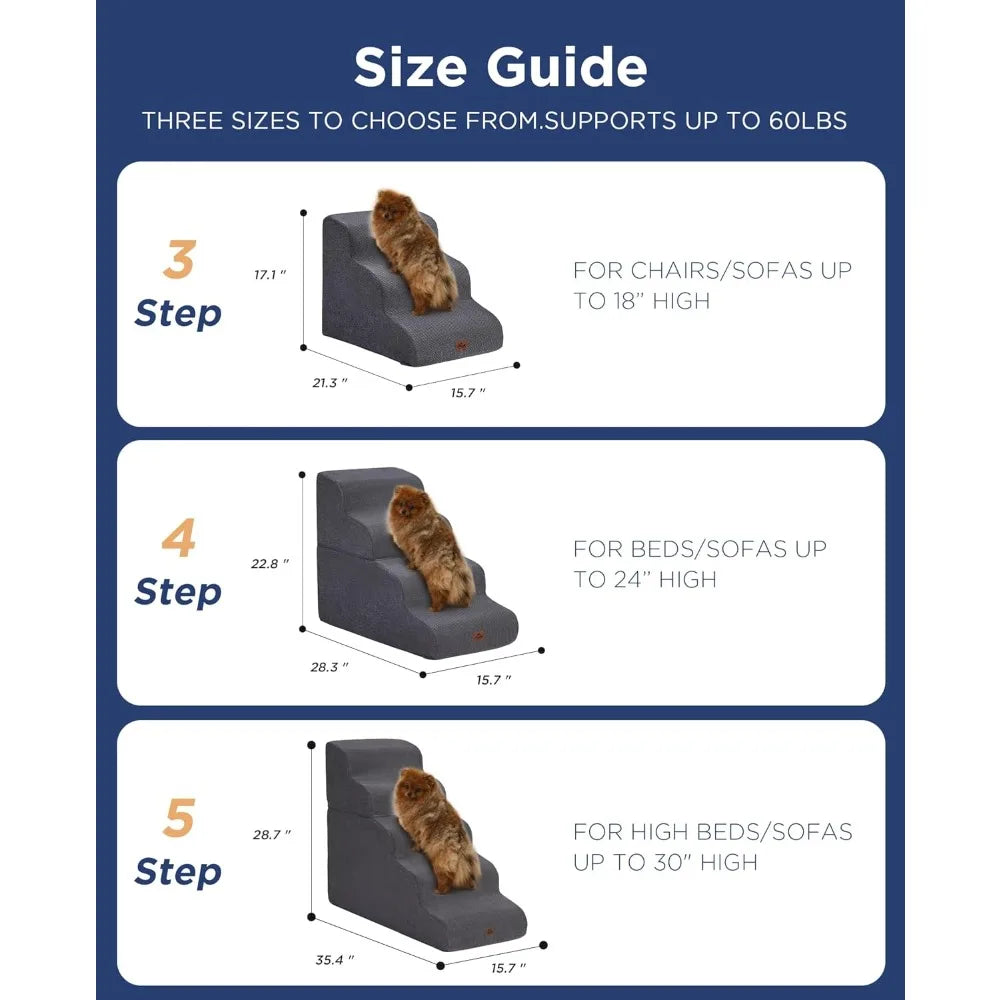 Size Guide

THREE SIZES TO CHOOSE FROM.SUPPORTS UP TO 60LBS

3
Step

17.1 "

21.3 "

15.7 "

FOR CHAIRS/SOFAS UP TO 18" HIGH

4
Step

22.8 "

28.3 "

15.7 "

FOR BEDS/SOFAS UP TO 24" HIGH

5
Step

28.7 "

35.4 "

15.7 "

FOR HIGH BEDS/SOFAS UP TO 30" HIGH