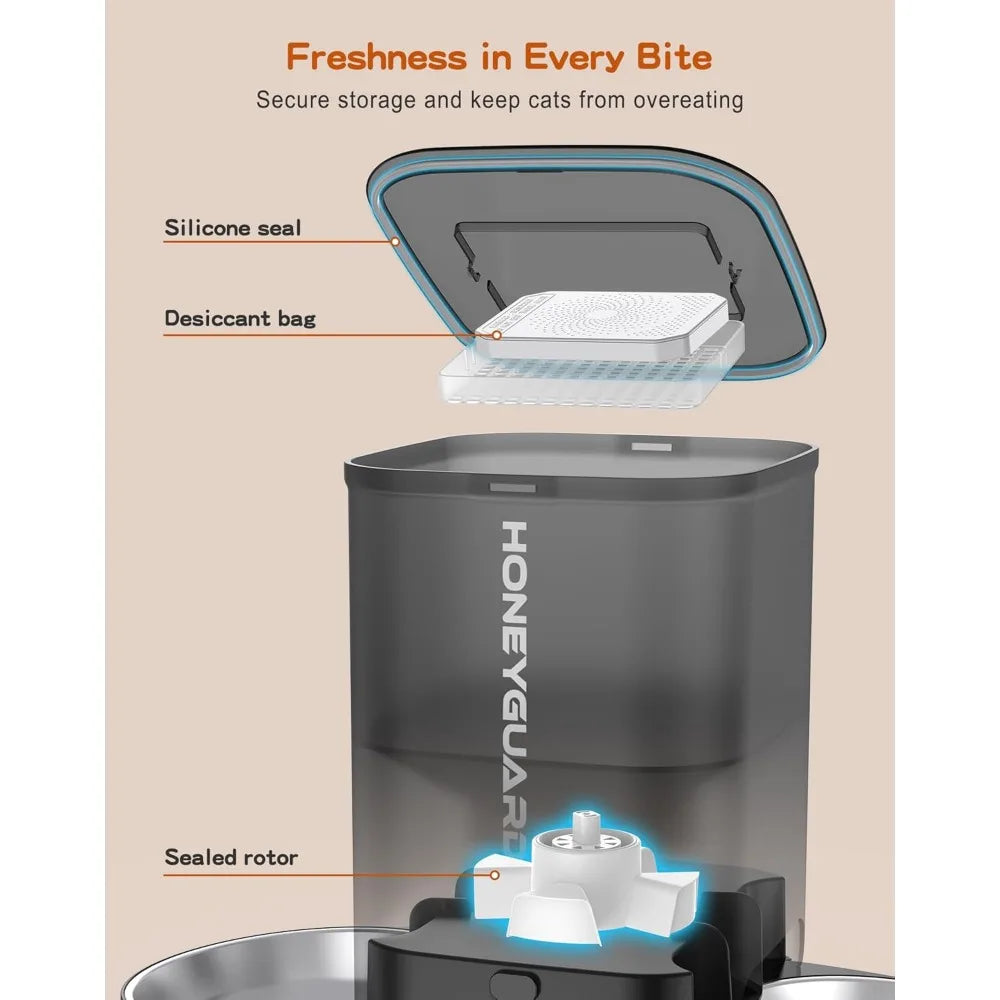 Freshness in Every Bite

Secure storage and keep cats from overeating

Silicone seal

Desiccant bag

HONEYGUARD

Sealed rotor