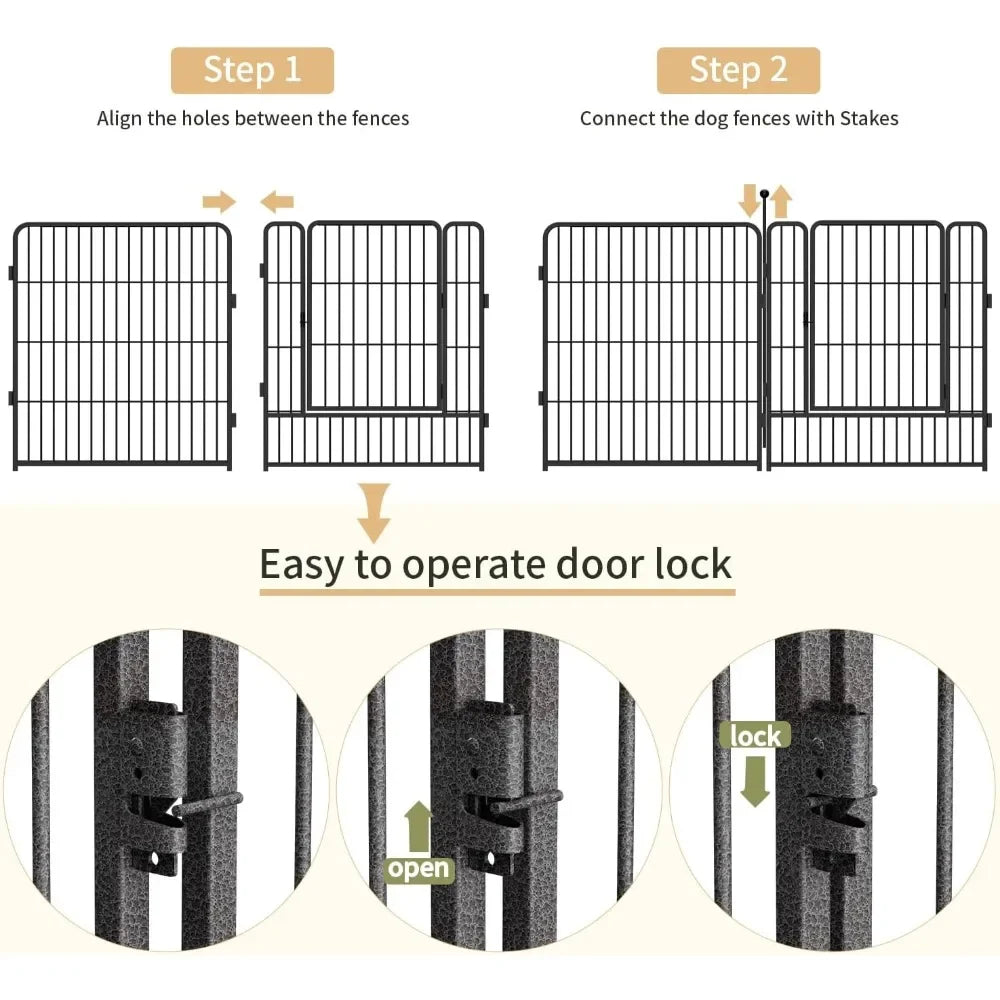 Step 1

Align the holes between the fences

Step 2

Connect the dog fences with Stakes

Easy to operate door lock

open

lock