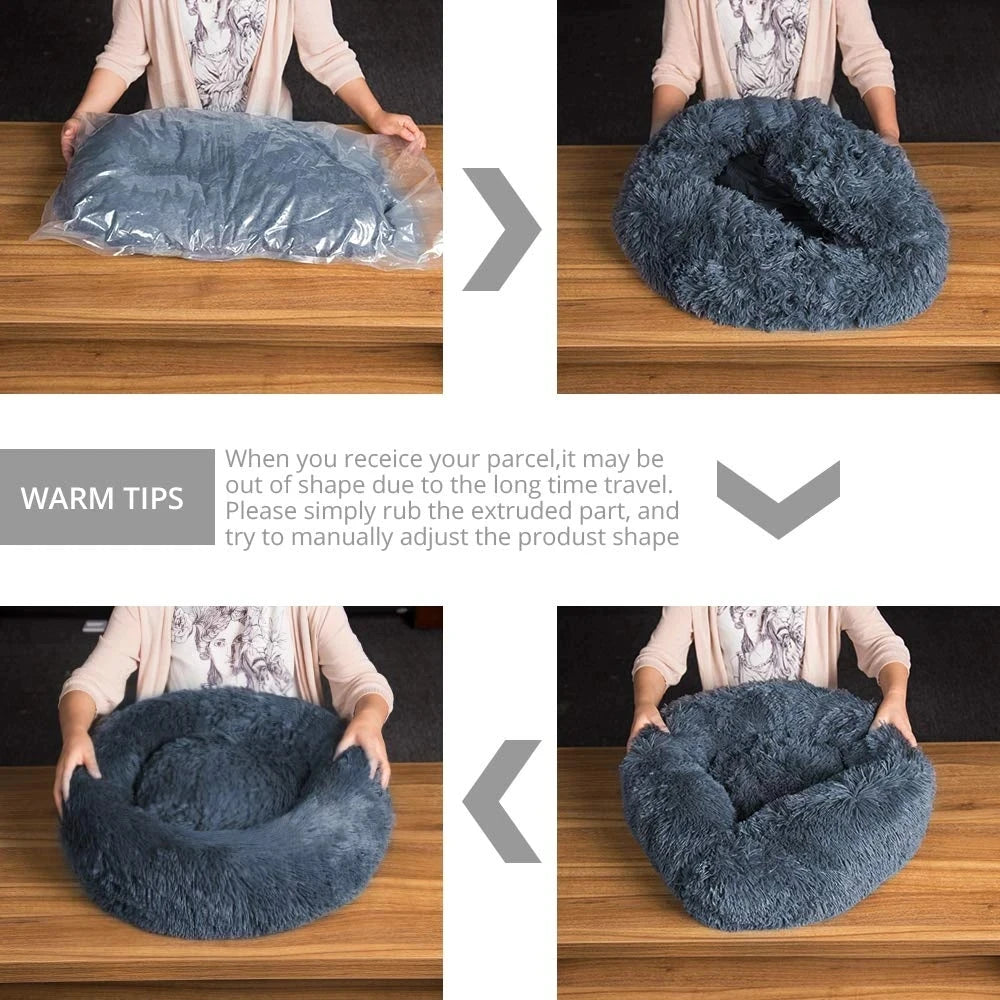 WARM TIPS

When you receice your parcel,it may be out of shape due to the long time travel. Please simply rub the extruded part, and try to manually adjust the produst shape