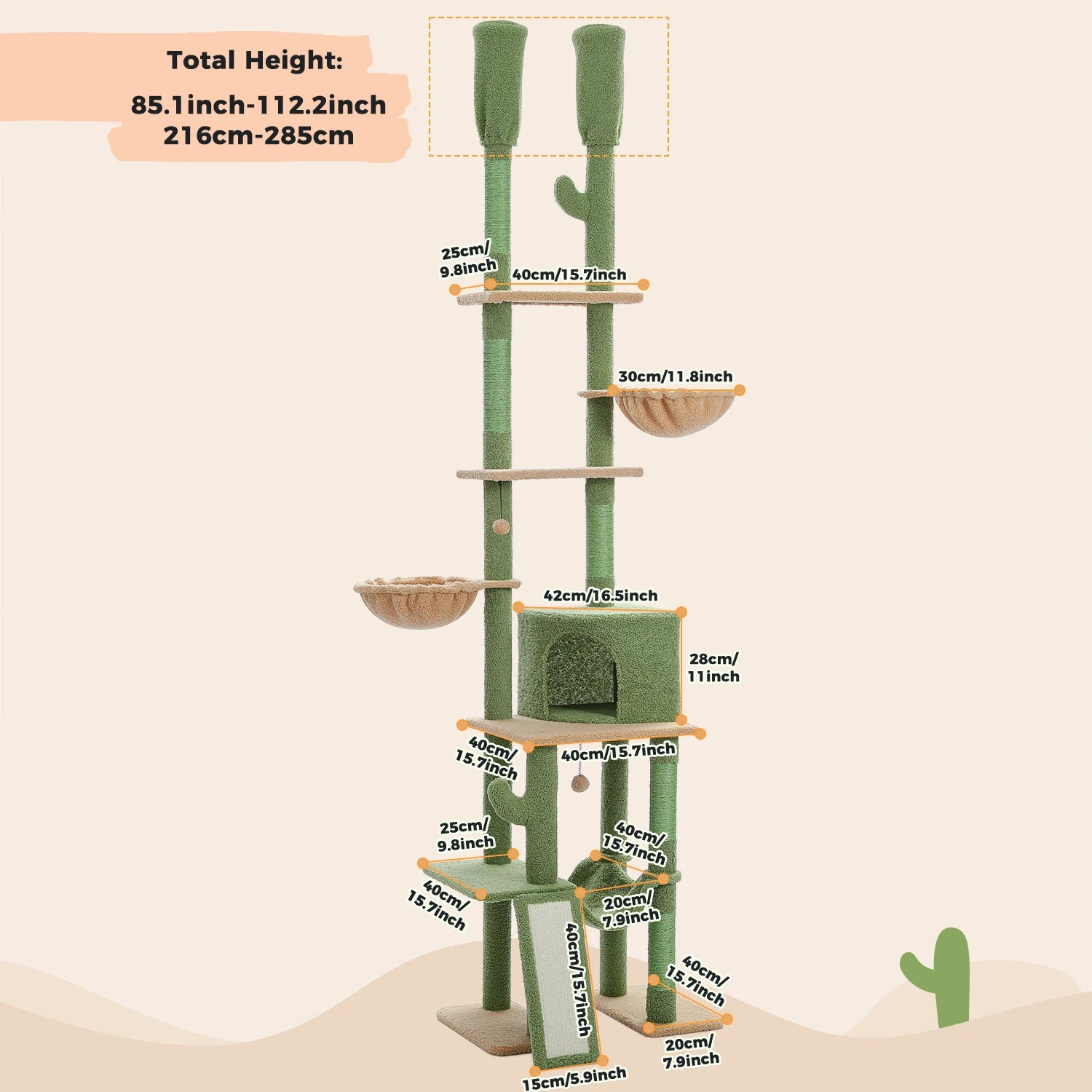 Total Height:
85.1inch-112.2inch
216cm-285cm

25cm/
9.8inch

40cm/15.7inch

30cm/11.8inch

42cm/16.5inch

28cm/
11inch

40cm/
15.7inch

40cm/15.7inch

25cm/
9.8inch

40cm/
15.7inch

40cm/
15.7inch

20cm/
7.9inch

40cm/15.7inch

40cm/
15.7inch

20cm/
7.9inch

15cm/5.9inch