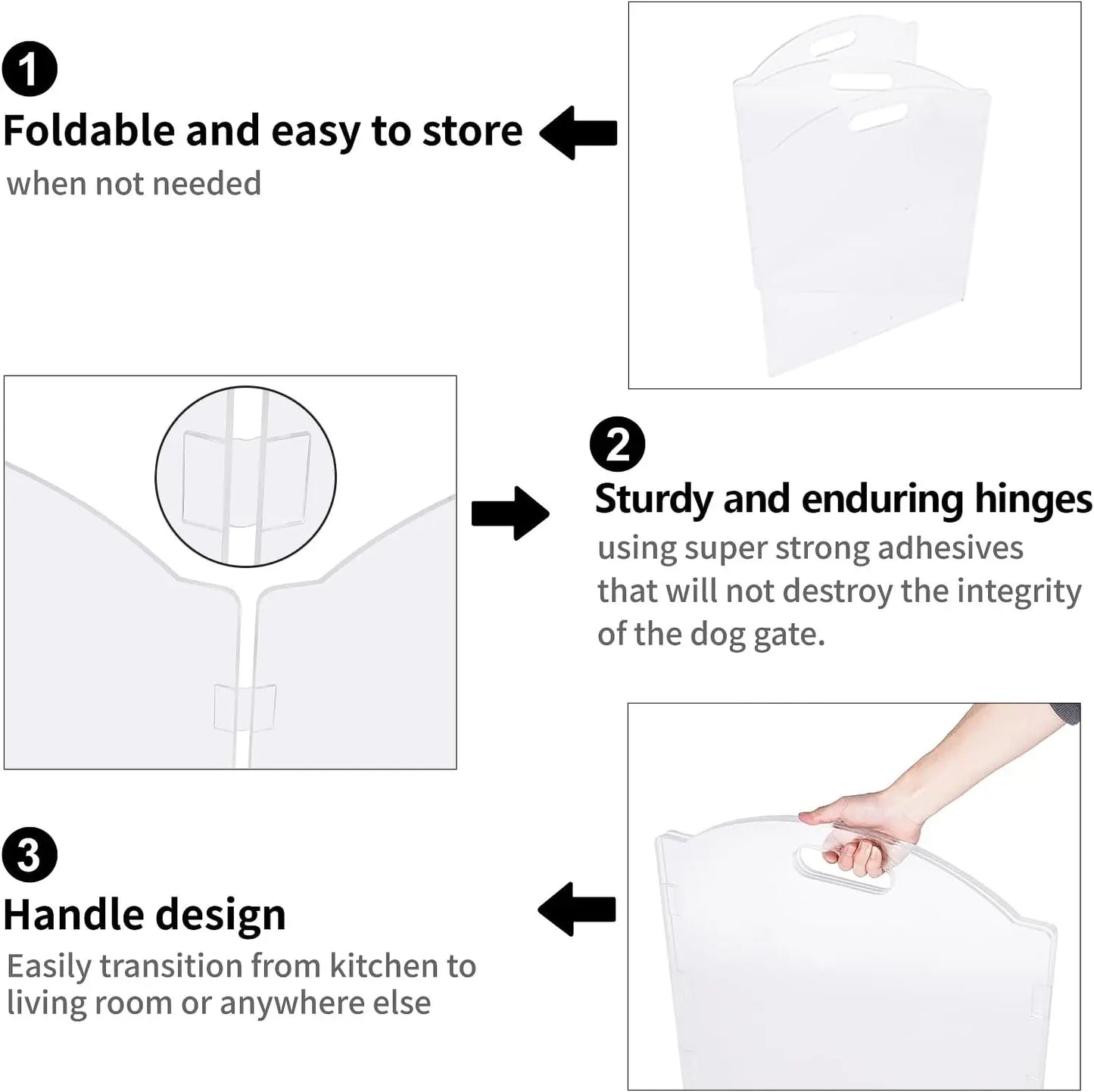 1
Foldable and easy to store
when not needed

2
Sturdy and enduring hinges
using super strong adhesives that will not destroy the integrity of the dog gate.

3
Handle design
Easily transition from kitchen to living room or anywhere else