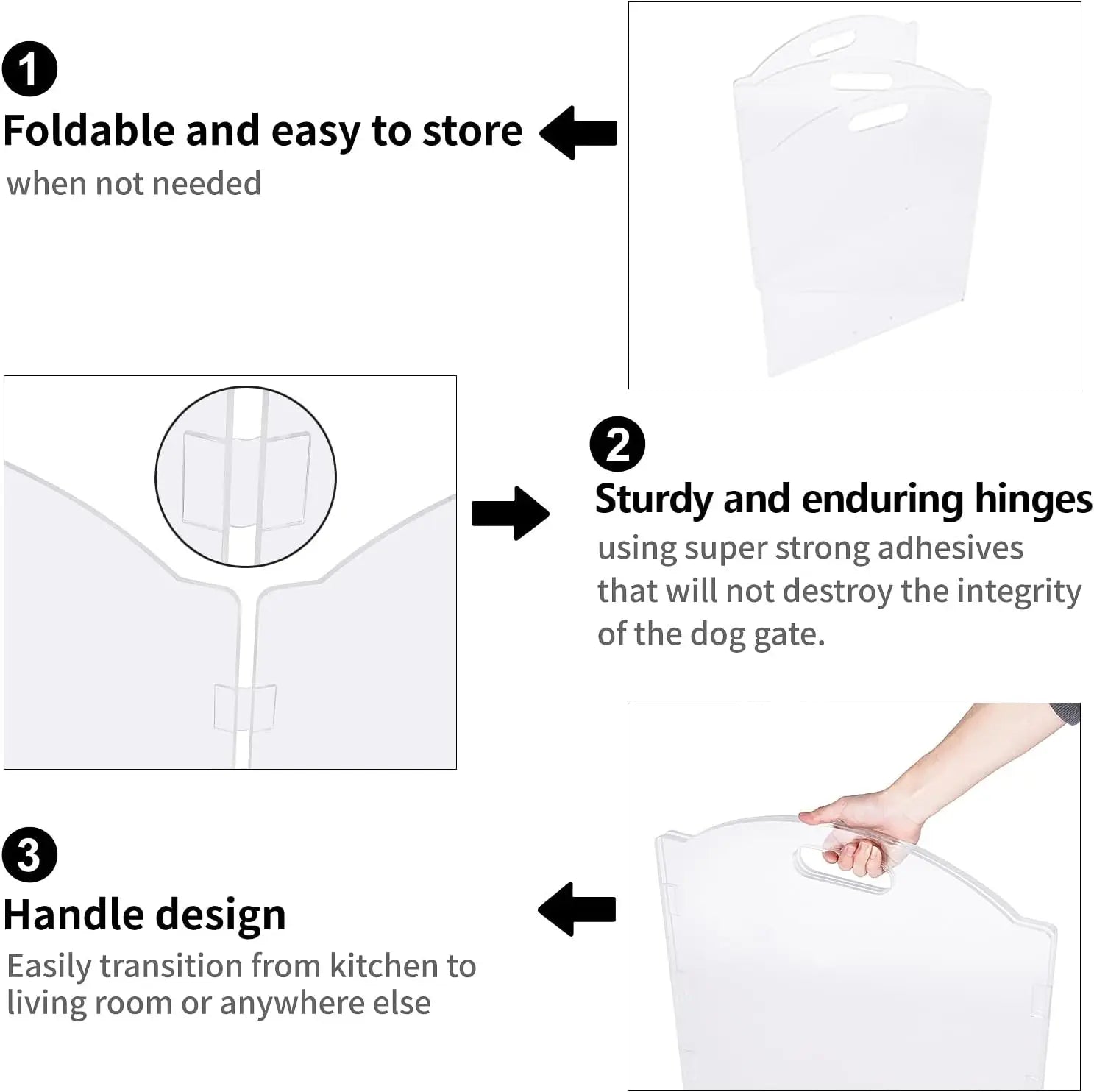 1
Foldable and easy to store
when not needed

2
Sturdy and enduring hinges
using super strong adhesives that will not destroy the integrity of the dog gate.

3
Handle design
Easily transition from kitchen to living room or anywhere else