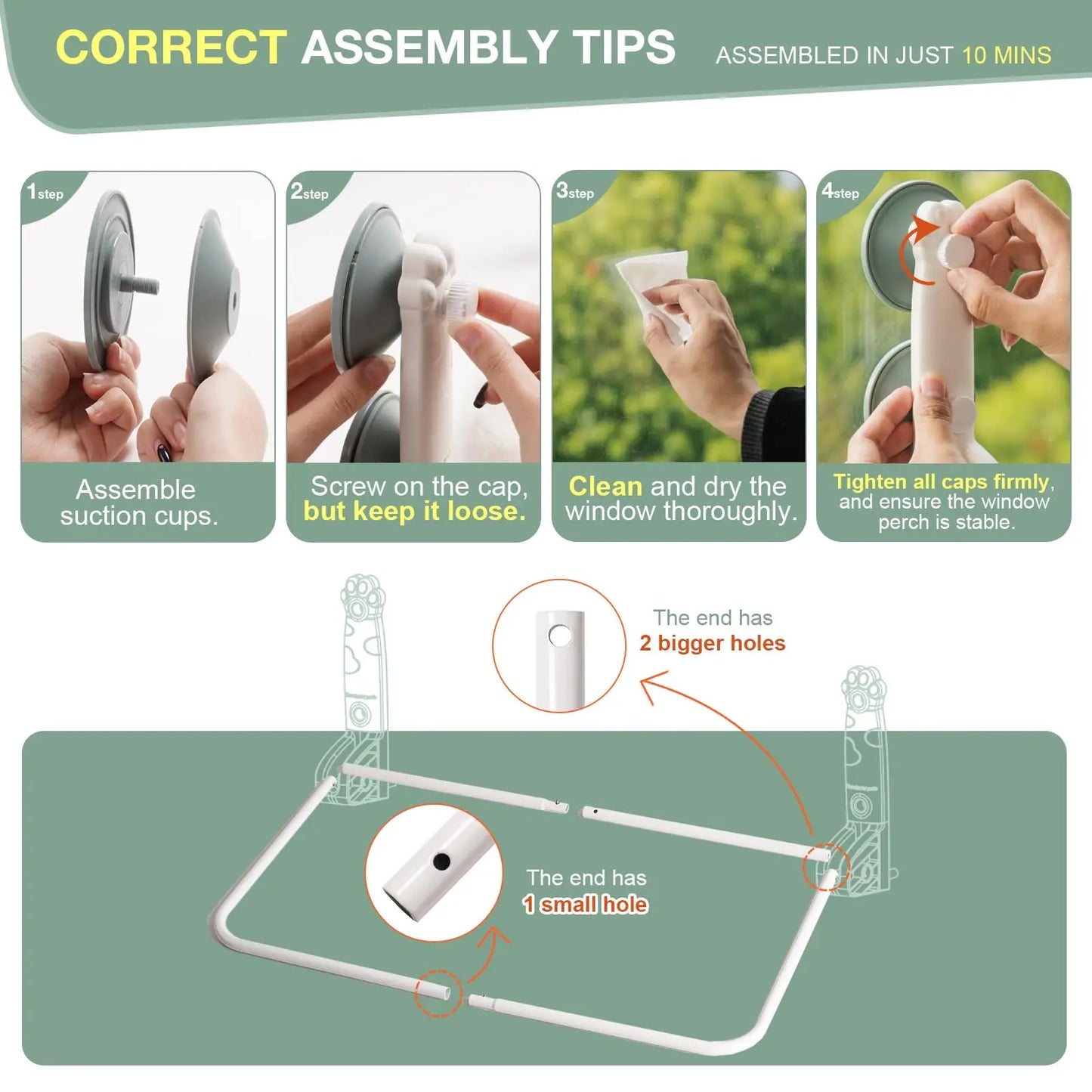 CORRECT ASSEMBLY TIPS ASSEMBLED IN JUST 10 MINS

1step
Assemble suction cups.

2step
Screw on the cap, but keep it loose.

3step
Clean and dry the window thoroughly.

4step
Tighten all caps firmly, and ensure the window perch is stable.

The end has 2 bigger holes

The end has 1 small hole