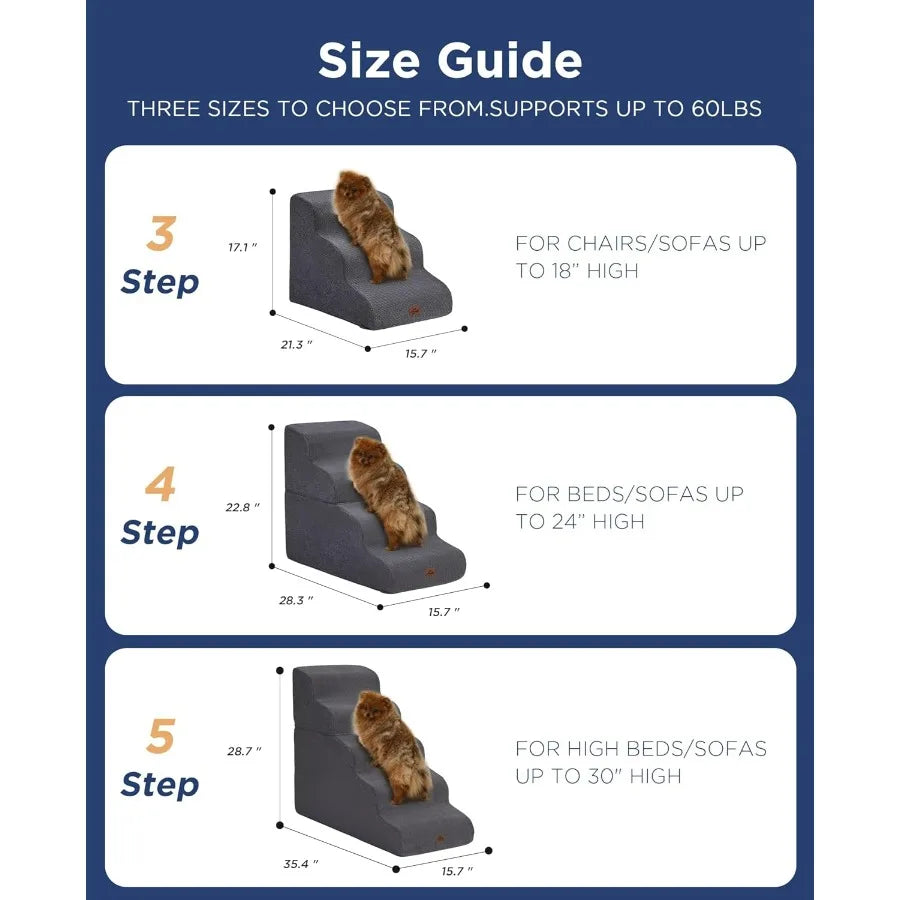 Size Guide

THREE SIZES TO CHOOSE FROM.SUPPORTS UP TO 60LBS

3
Step

17.1 "

21.3 "

15.7 "

FOR CHAIRS/SOFAS UP TO 18" HIGH

4
Step

22.8 "

28.3 "

15.7 "

FOR BEDS/SOFAS UP TO 24" HIGH

5
Step

28.7 "

35.4 "

15.7 "

FOR HIGH BEDS/SOFAS UP TO 30" HIGH