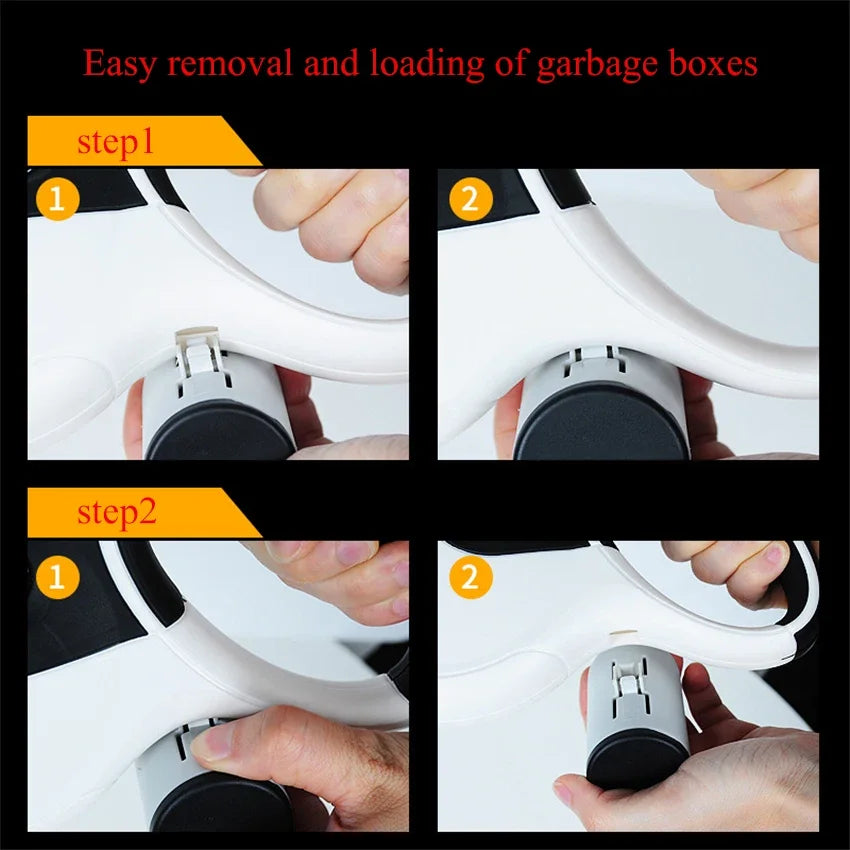 Easy removal and loading of garbage boxes

step1

1

2

step2

1

2