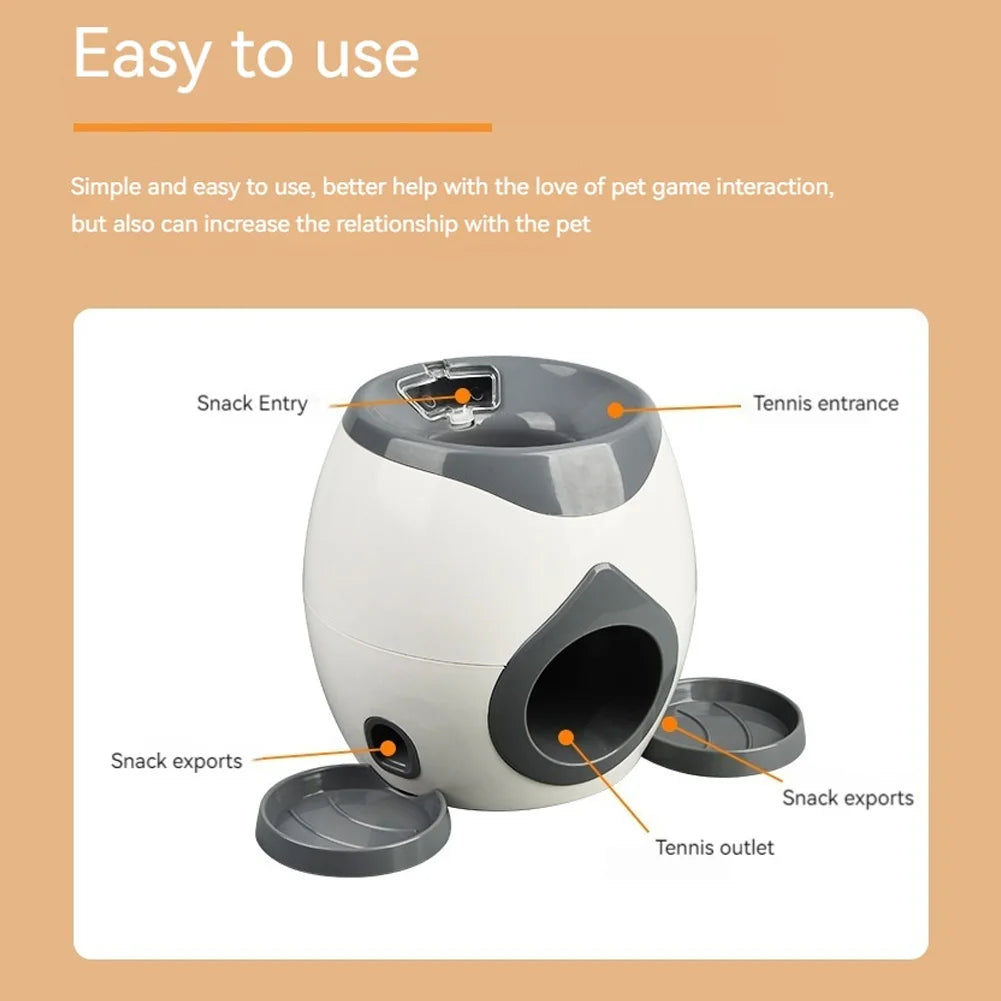 Easy to use

Simple and easy to use, better help with the love of pet game interaction, but also can increase the relationship with the pet

Snack Entry

Tennis entrance

Snack exports

Snack exports

Tennis outlet