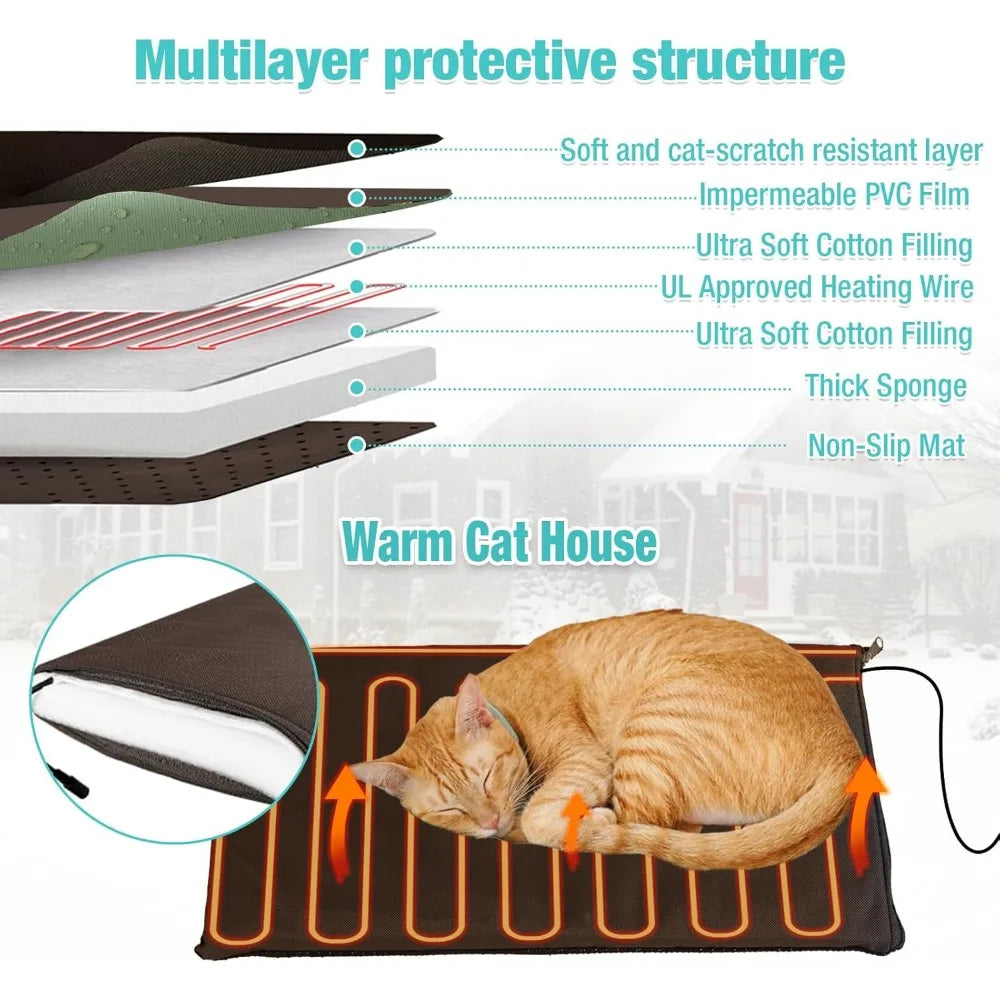 Multilayer protective structure

Soft and cat-scratch resistant layer
Impermeable PVC Film
Ultra Soft Cotton Filling
UL Approved Heating Wire
Ultra Soft Cotton Filling
Thick Sponge
Non-Slip Mat

Warm Cat House