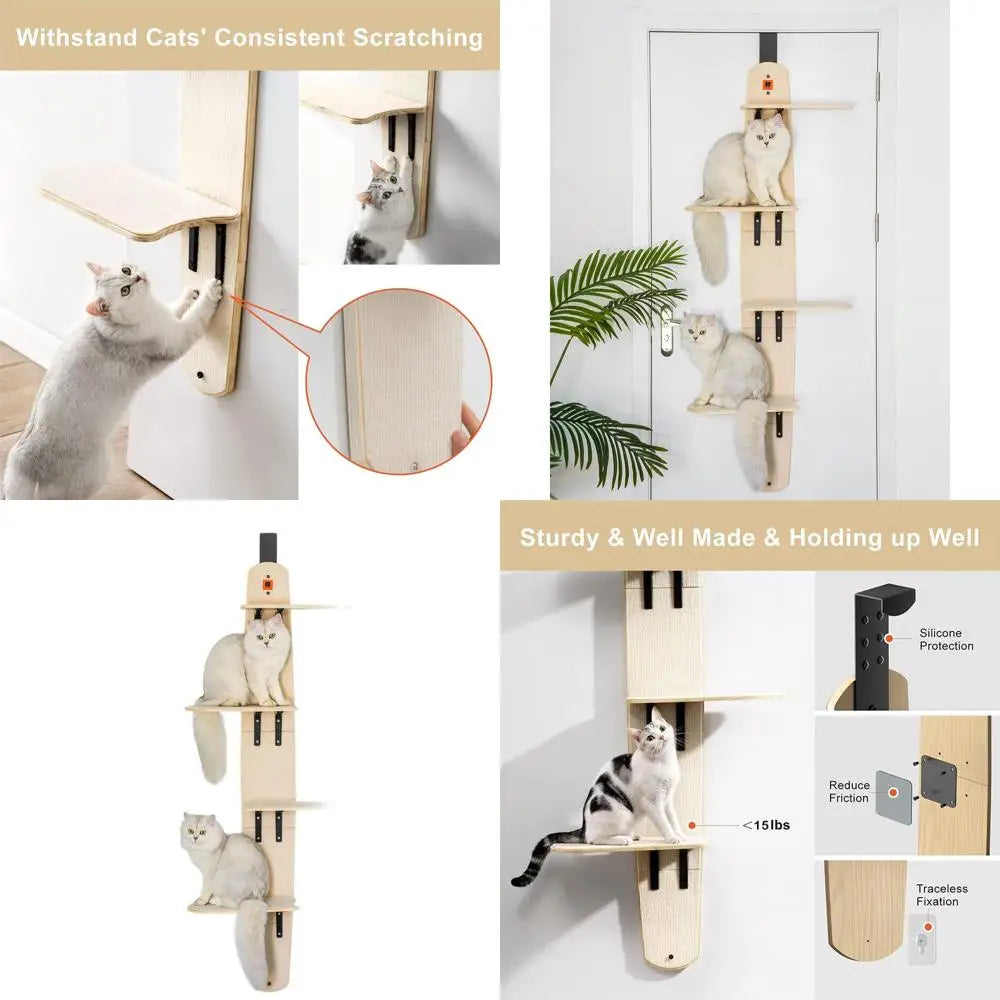 Withstand Cats' Consistent Scratching

Sturdy & Well Made & Holding up Well

Silicone Protection

Reduce Friction

<15lbs

Traceless Fixation