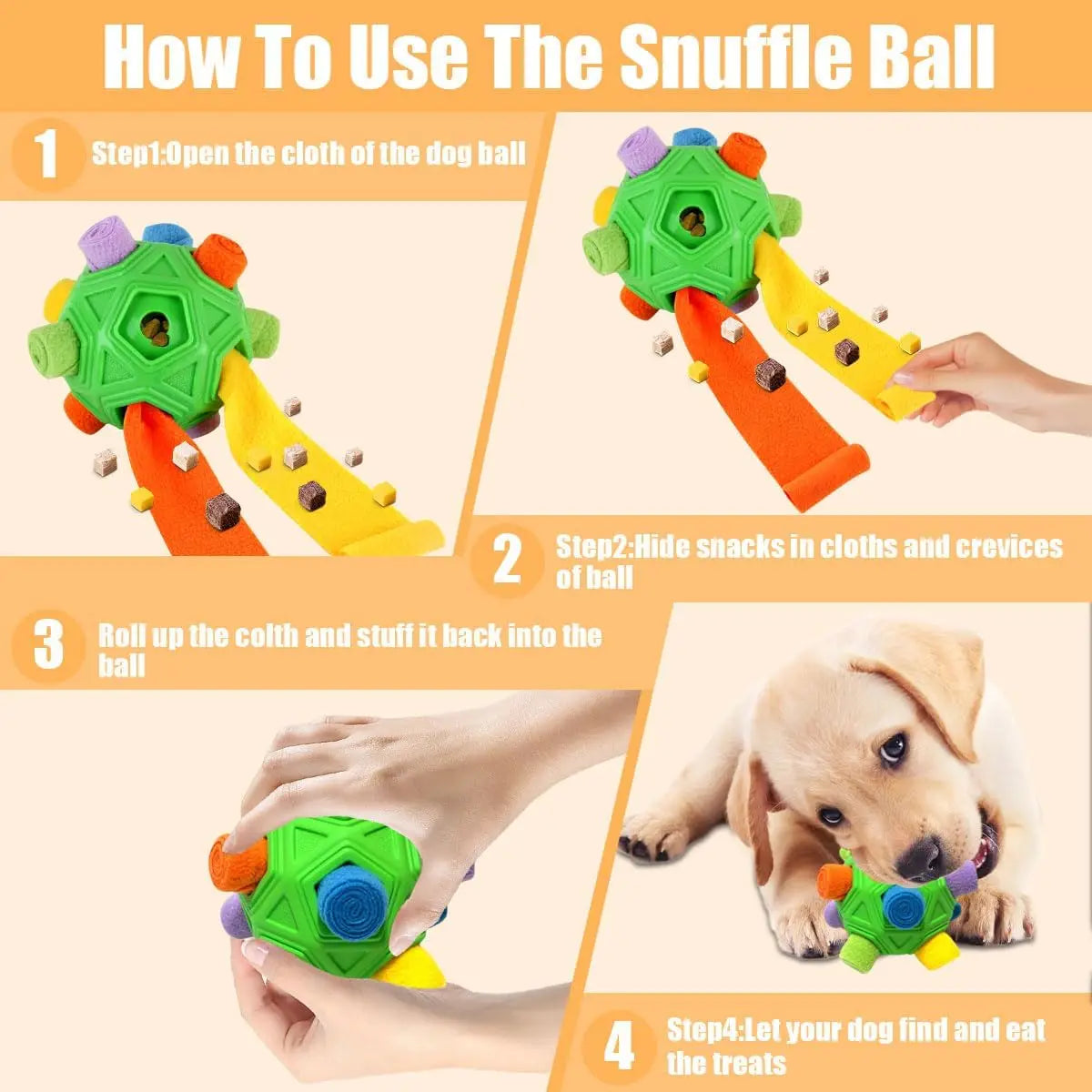 How To Use The Snuffle Ball

1 Step1:Open the cloth of the dog ball

2 Step2:Hide snacks in cloths and crevices of ball

3 Roll up the colth and stuff it back into the ball

4 Step4:Let your dog find and eat the treats