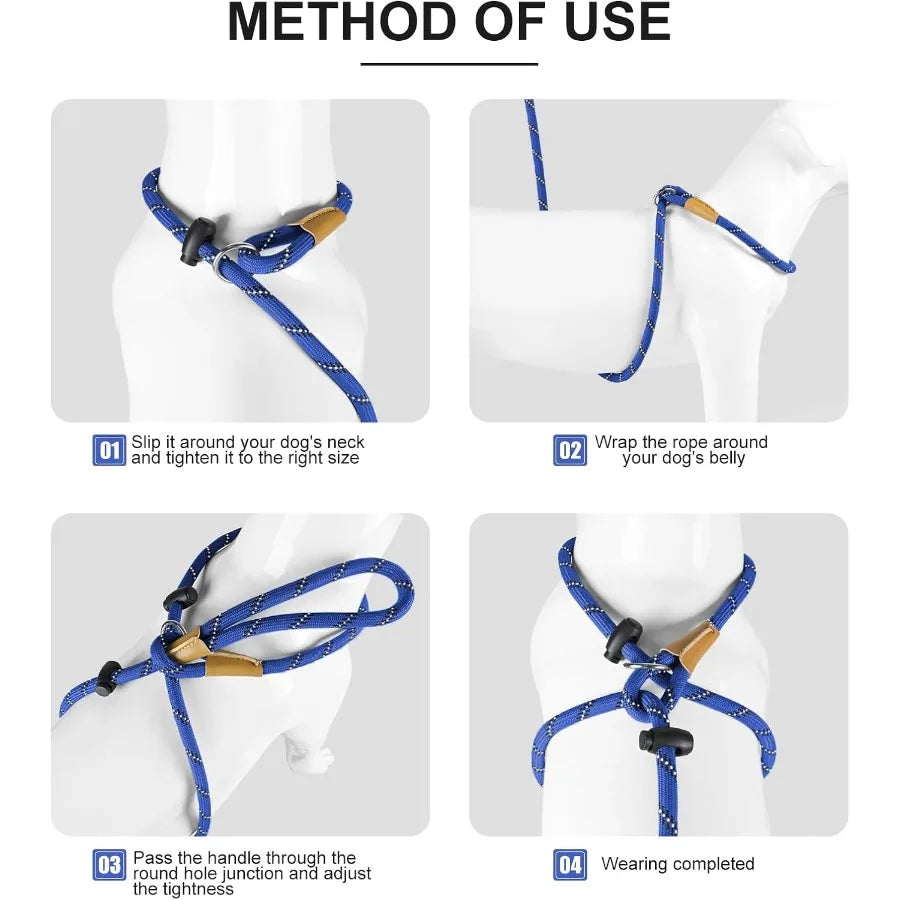 METHOD OF USE

01 Slip it around your dog's neck and tighten it to the right size

02 Wrap the rope around your dog's belly

03 Pass the handle through the round hole junction and adjust the tightness

04 Wearing completed